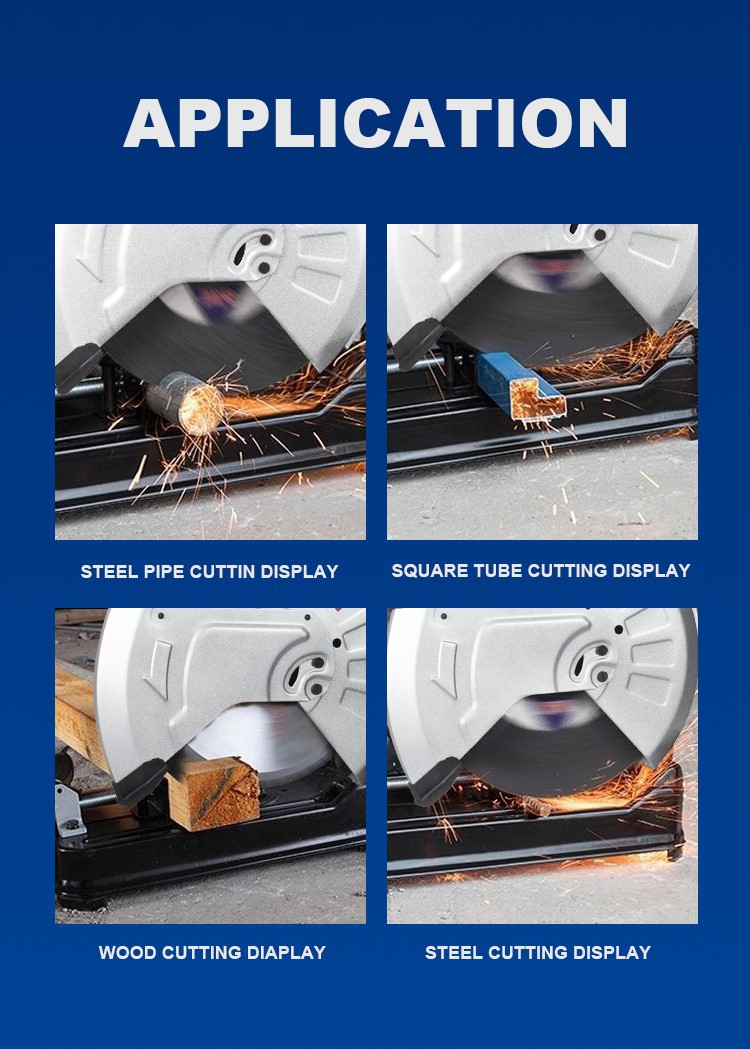 APPLICATION

STEEL PIPE CUTTIN DISPLAY

SQUARE TUBE CUTTING DISPLAY

WOOD CUTTING DIAPLAY

STEEL CUTTING DISPLAY